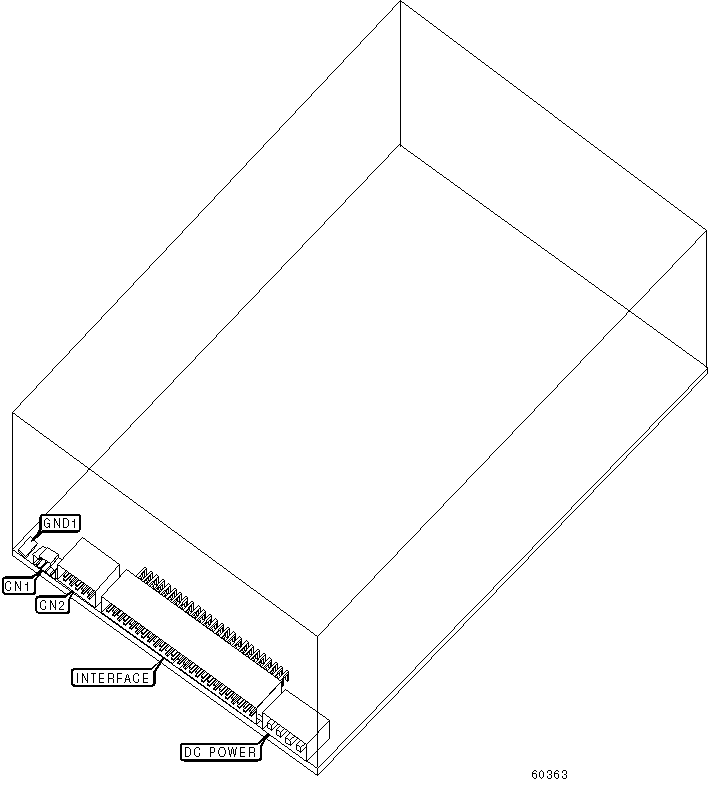 GND1
CN1
CN2
INTERFACE
DC POWER
60363