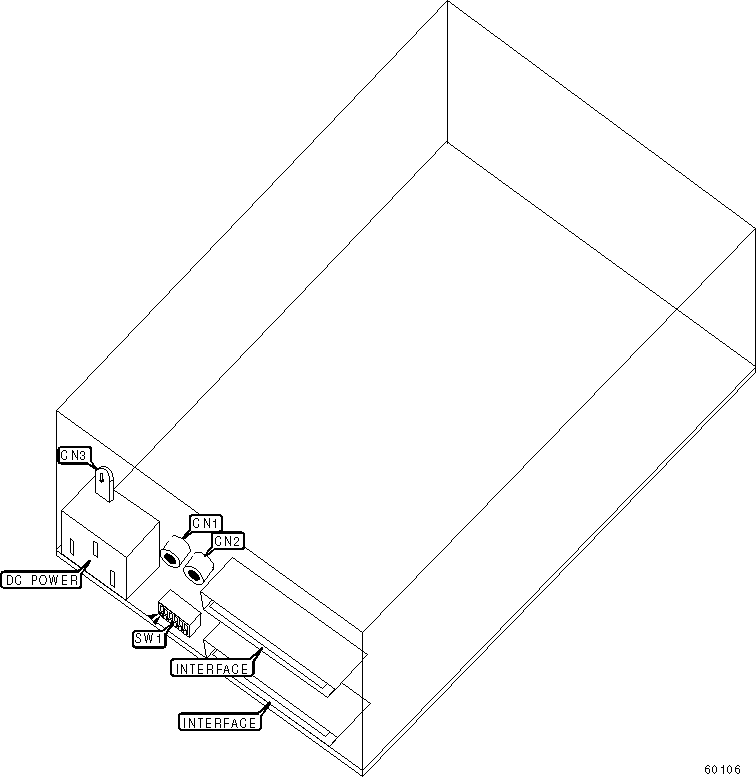 CN3

CN1

CN2

DC POWER

SW1

INTERFACE

INTERFACE

60106