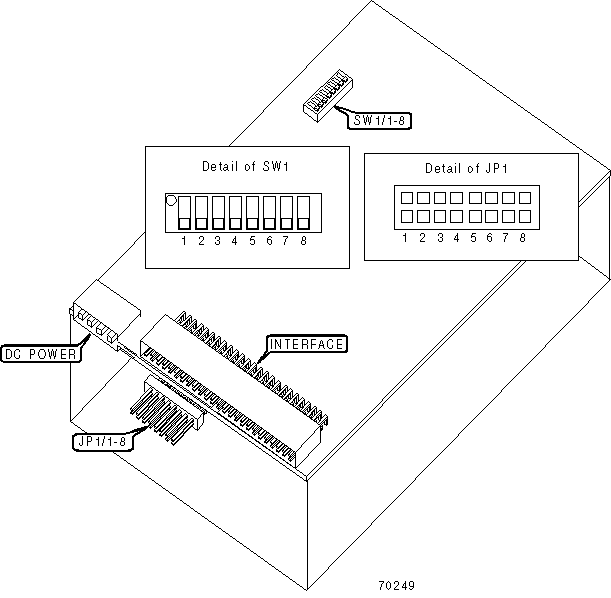 SW1/1-8

Detail of SW1

1 2 3 4 5 6 7 8

Detail of JP1

1 2 3 4 5 6 7 8

DC POWER

INTERFACE

JP1/1-8

70249