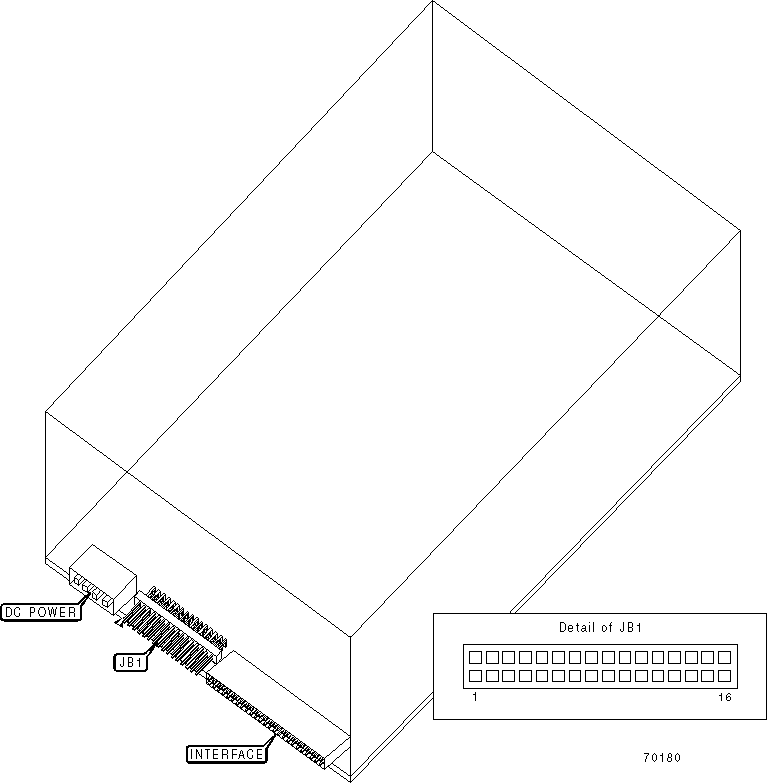 DC POWER

JB1

INTERFACE

Detail of JB1

1

16

70180