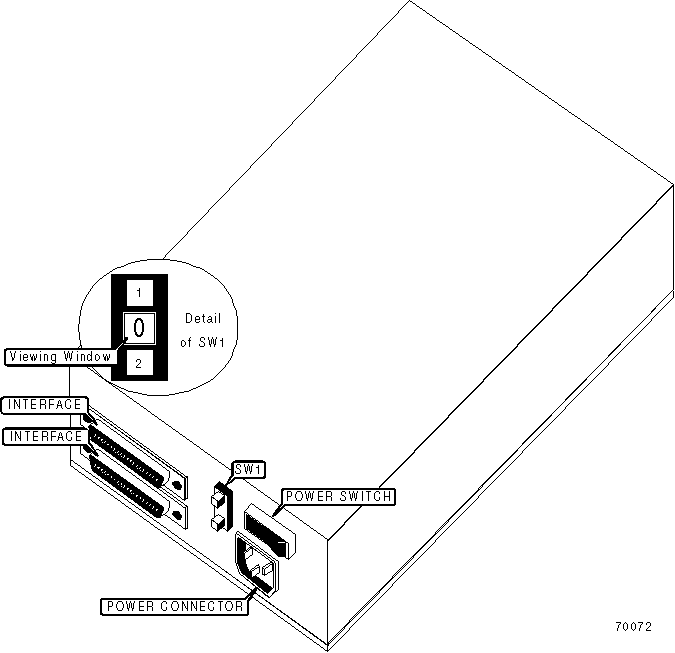 1
0
2
Detail
of SW1
Viewing Window
INTERFACE
INTERFACE
SW1
POWER SWITCH
POWER CONNECTOR
70072