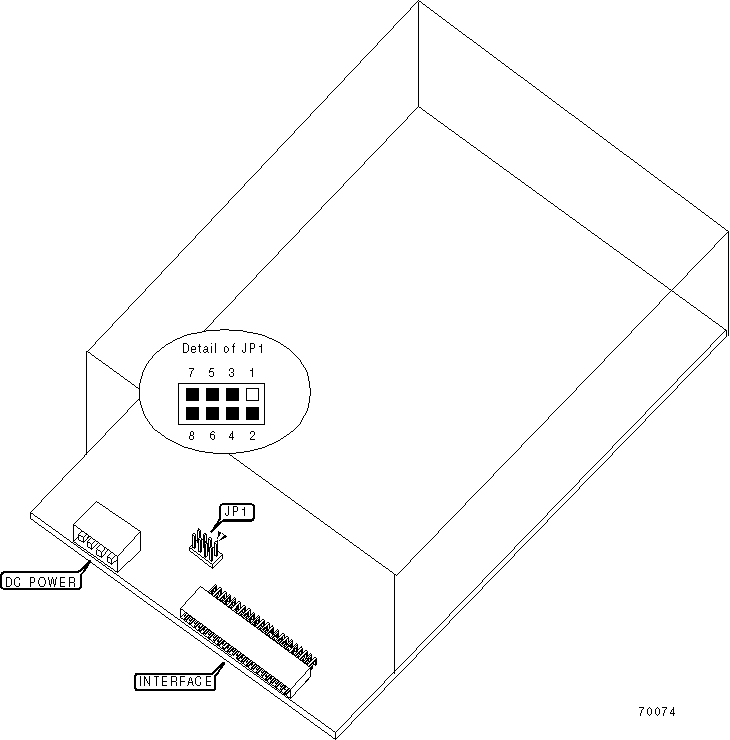 Detail of JP1

7 5 3 1

8 6 4 2

JP1

DC POWER

INTERFACE

70074