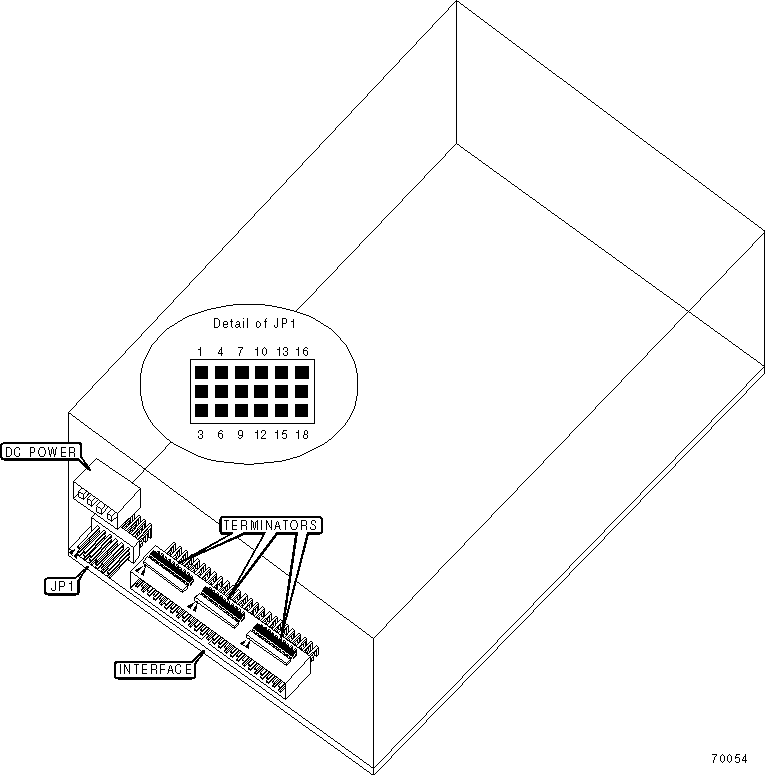 Detail of JP1

1 4 7 10 13 16

3 6 9 12 15 18

DC POWER

TERMINATORS

JP1

INTERFACE

70054